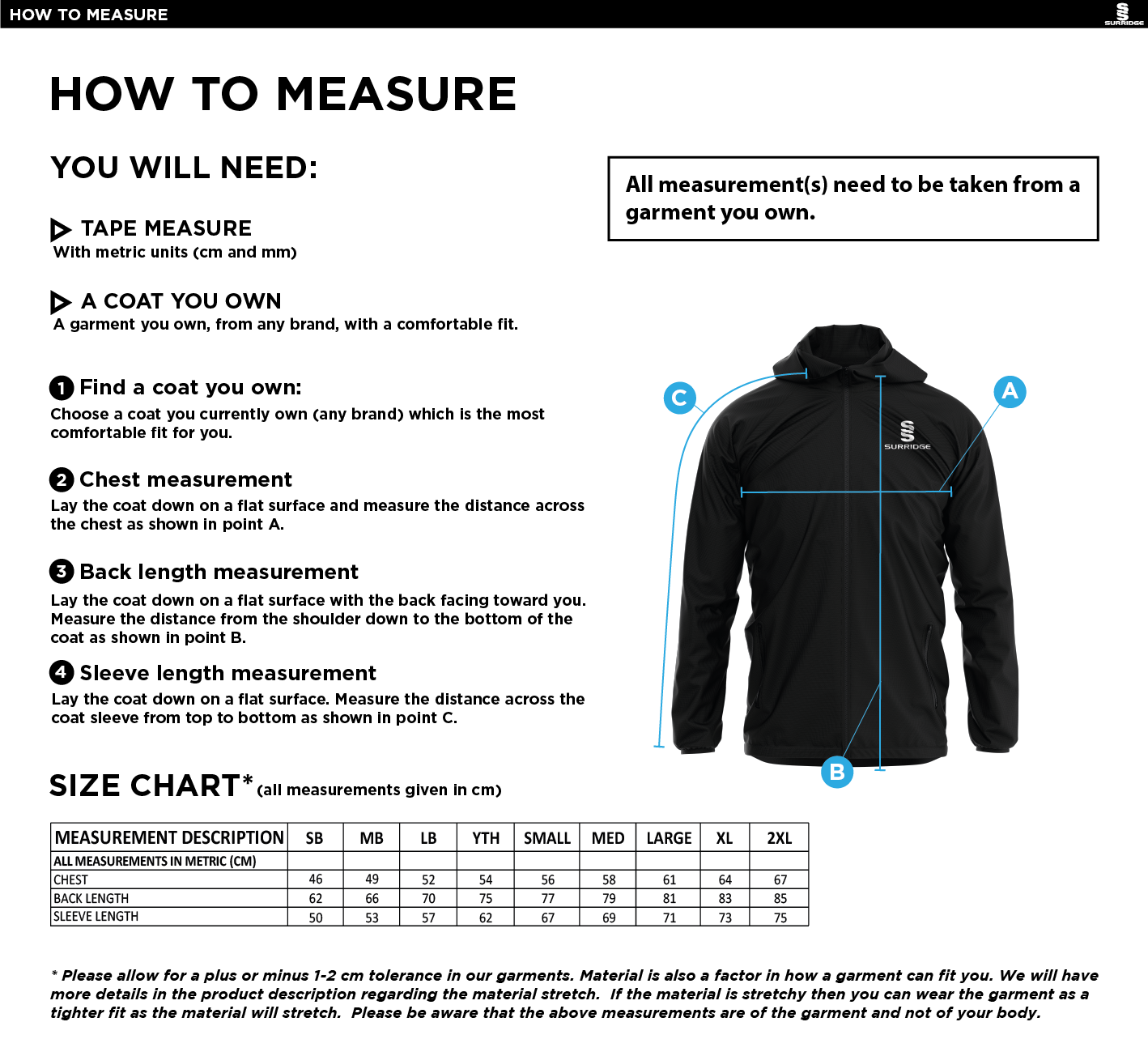 HOW TO MEASURE

SURRIDGE

HOW TO MEASURE

YOU WILL NEED:

TAPE MEASURE
With metric units (cm and mm)

A COAT YOU OWN
A garment you own, from any brand, with a comfortable fit.

All measurement(s) need to be taken from a garment you own.

1 Find a coat you own:
Choose a coat you currently own (any brand) which is the most comfortable fit for you.

2 Chest measurement
Lay the coat down on a flat surface and measure the distance across the chest as shown in point A.

3 Back length measurement
Lay the coat down on a flat surface with the back facing toward you. Measure the distance from the shoulder down to the bottom of the coat as shown in point B.

4 Sleeve length measurement
Lay the coat down on a flat surface. Measure the distance across the coat sleeve from top to bottom as shown in point C.

C

A

SURRIDGE

B

SIZE CHART* (all measurements given in cm)

| MEASUREMENT DESCRIPTION | SB | MB | LB | YTH | SMALL | MED | LARGE | XL | 2XL |
|---|---|---|---|---|---|---|---|---|---|
| ALL MEASUREMENTS IN METRIC (CM) | | | | | | | | | |
| CHEST | 46 | 49 | 52 | 54 | 56 | 58 | 61 | 64 | 67 |
| BACK LENGTH | 62 | 66 | 70 | 75 | 77 | 79 | 81 | 83 | 85 |
| SLEEVE LENGTH | 50 | 53 | 57 | 62 | 67 | 69 | 71 | 73 | 75 |

* Please allow for a plus or minus 1-2 cm tolerance in our garments. Material is also a factor in how a garment can fit you. We will have more details in the product description regarding the material stretch. If the material is stretchy then you can wear the garment as a tighter fit as the material will stretch. Please be aware that the above measurements are of the garment and not of your body.